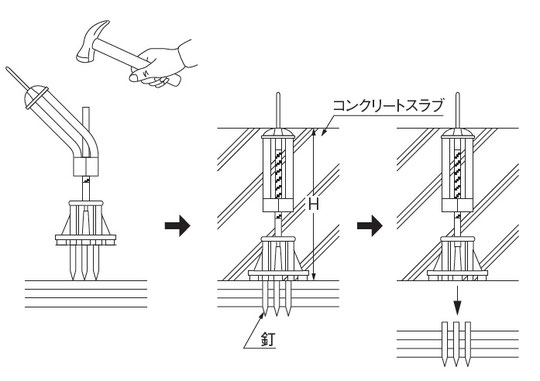 コンクリートスラブ

H

釘