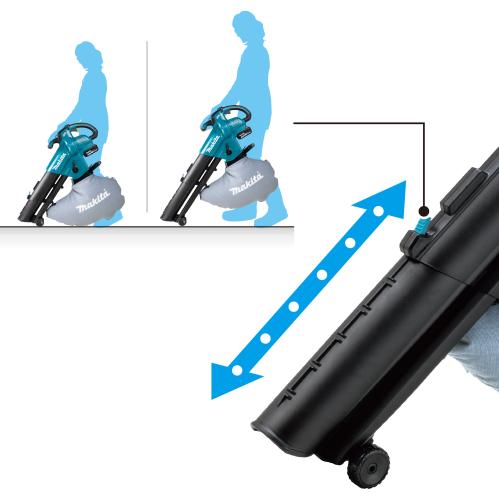 makita
makita
makita
makita